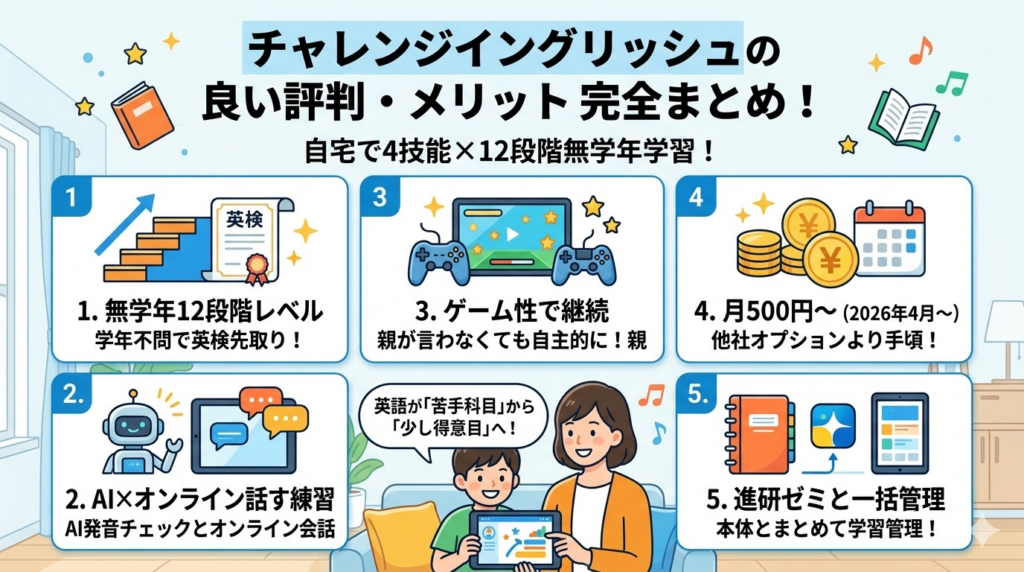 チャレンジイングリッシュの
良い評判・メリット 完全まとめ！

自宅で4技能×12段階無学年学習！

1

英検

1. 無学年12段階レベル
学年不問で英検先取り！

3

3. ゲーム性で継続
親が言わなくても自主的に！親

4

4. 月500円〜 (2026年4月〜)
他社オプションより手頃！

2.

2. AI×オンライン話す練習
AI発音チェックとオンライン会話

英語が「苦手科目」から「少し得意目」へ！

5.

5. 進研ゼミと一括管理
本体とまとめて学習管理！